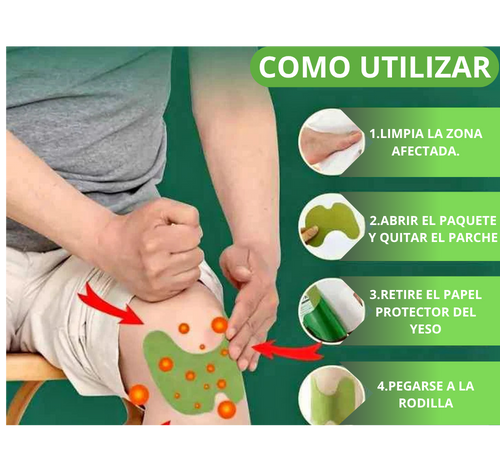 COMO UTILIZAR

1.LIMPIA LA ZONA AFECTADA.

2.ABRIR EL PAQUETE Y QUITAR EL PARCHE

3.RETIRE EL PAPEL PROTECTOR DEL YESO

4.PEGARSE A LA RODILLA